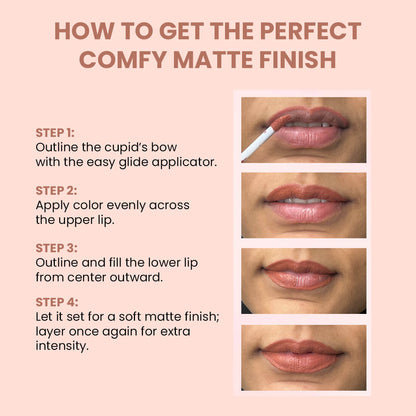 HOW TO GET THE PERFECT COMFY MATTE FINISH

STEP 1:
Outline the cupid's bow with the easy glide applicator.

STEP 2:
Apply color evenly across the upper lip.

STEP 3:
Outline and fill the lower lip from center outward.

STEP 4:
Let it set for a soft matte finish; layer once again for extra intensity.