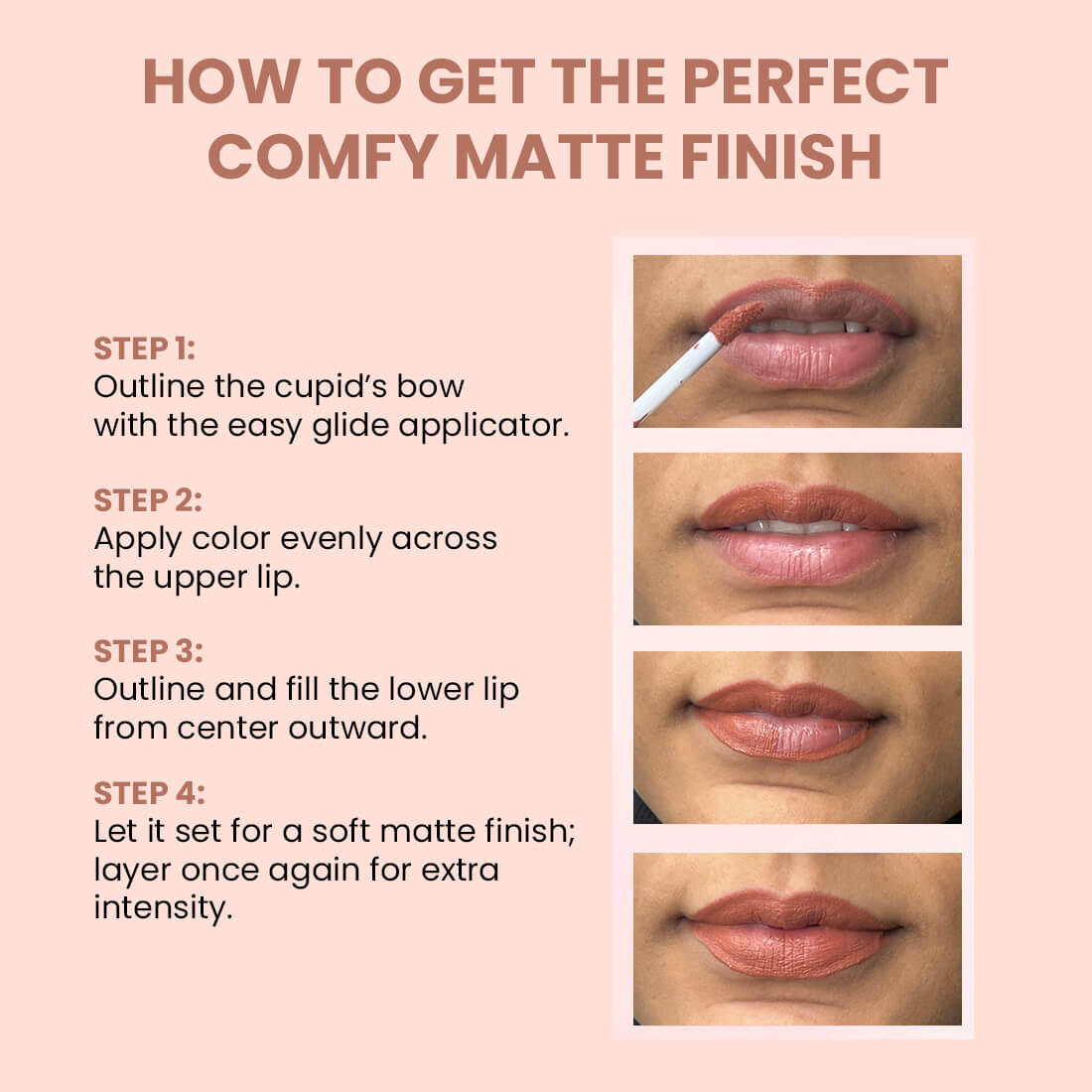 HOW TO GET THE PERFECT COMFY MATTE FINISH

STEP 1:
Outline the cupid's bow with the easy glide applicator.

STEP 2:
Apply color evenly across the upper lip.

STEP 3:
Outline and fill the lower lip from center outward.

STEP 4:
Let it set for a soft matte finish; layer once again for extra intensity.