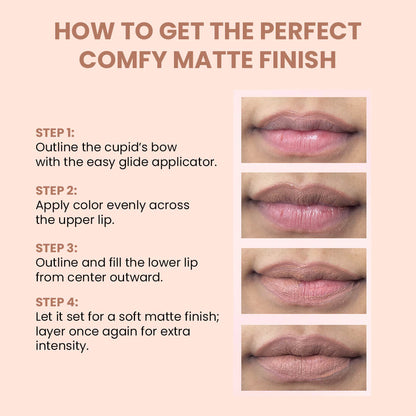 HOW TO GET THE PERFECT COMFY MATTE FINISH

STEP 1:
Outline the cupid's bow with the easy glide applicator.

STEP 2:
Apply color evenly across the upper lip.

STEP 3:
Outline and fill the lower lip from center outward.

STEP 4:
Let it set for a soft matte finish; layer once again for extra intensity.