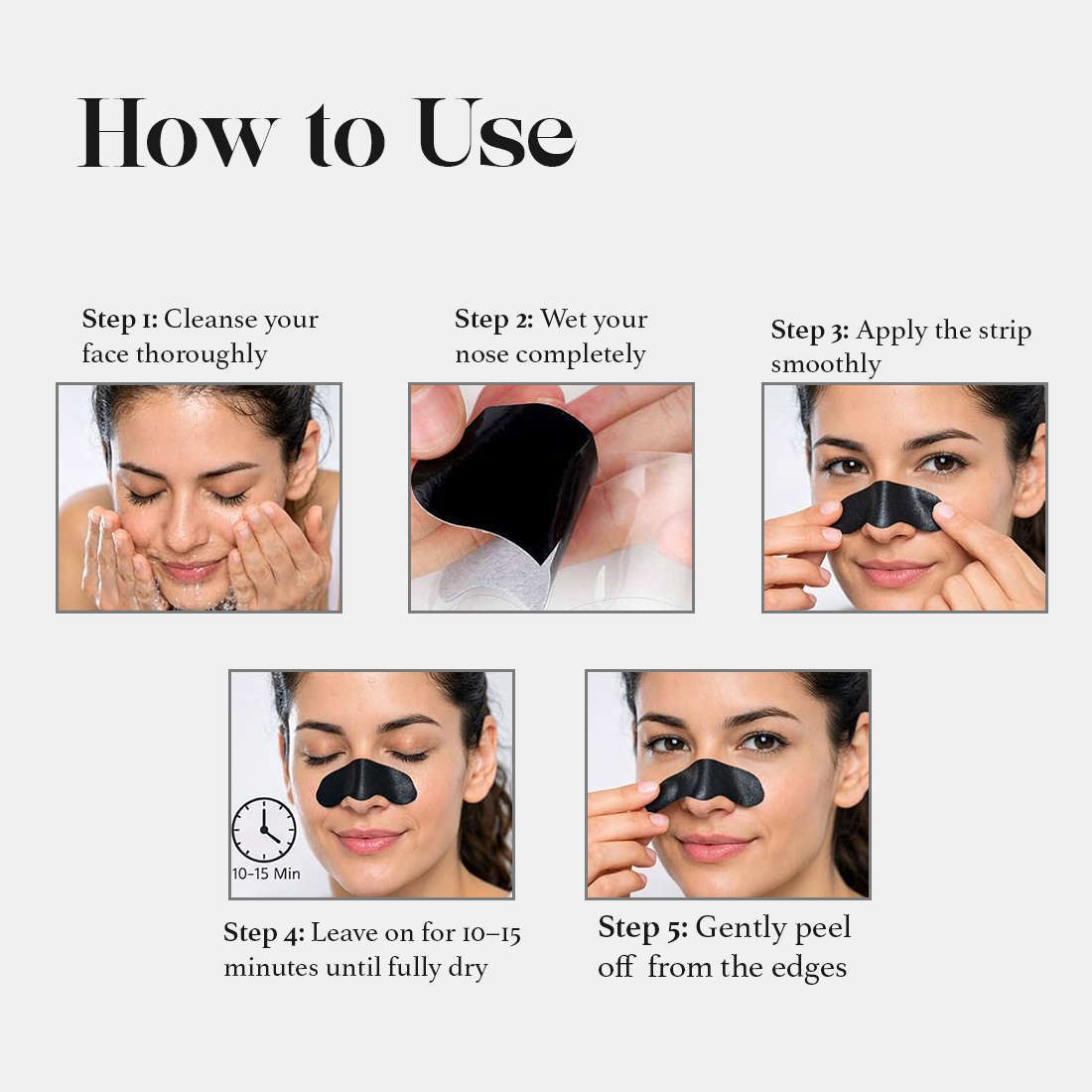 How to Use

Step 1: Cleanse your face thoroughly

Step 2: Wet your nose completely

Step 3: Apply the strip smoothly

10-15 Min

Step 4: Leave on for 10–15 minutes until fully dry

Step 5: Gently peel off from the edges