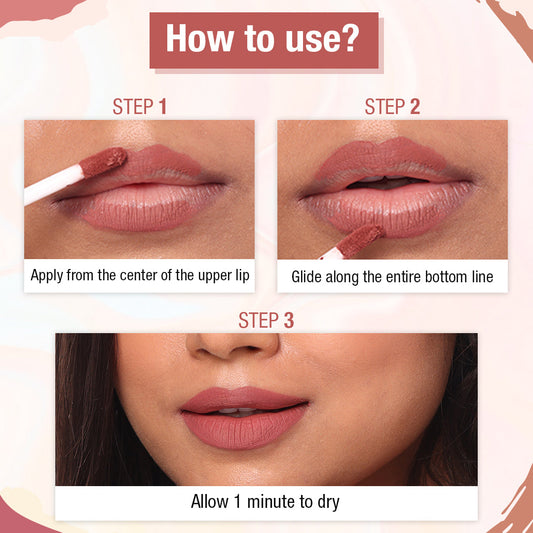 How to use?

STEP 1

Apply from the center of the upper lip

STEP 2

Glide along the entire bottom line

STEP 3

Allow 1 minute to dry