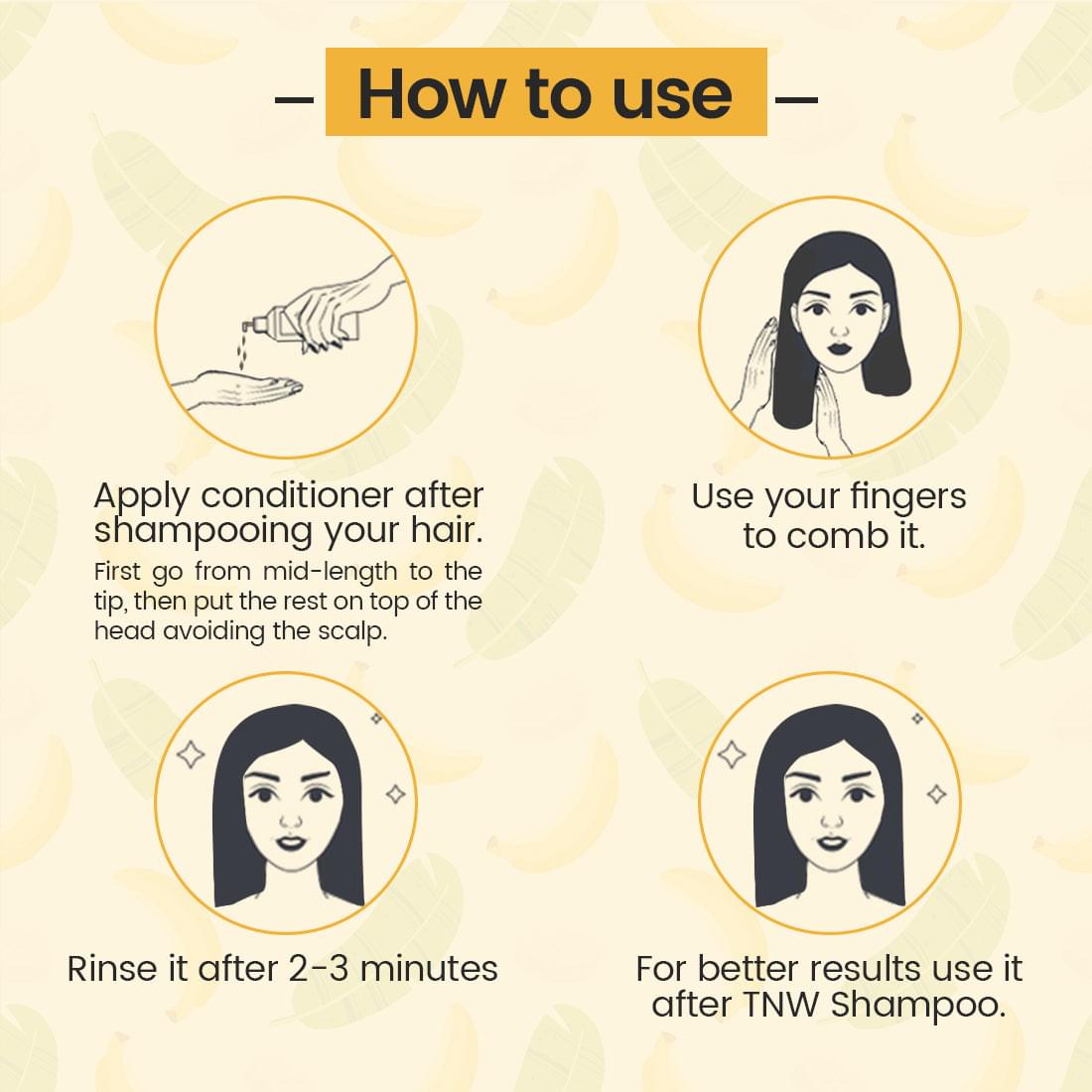 How to use

Apply conditioner after shampooing your hair.
First go from mid-length to the tip, then put the rest on top of the head avoiding the scalp.

Use your fingers to comb it.

Rinse it after 2-3 minutes

For better results use it after TNW Shampoo.