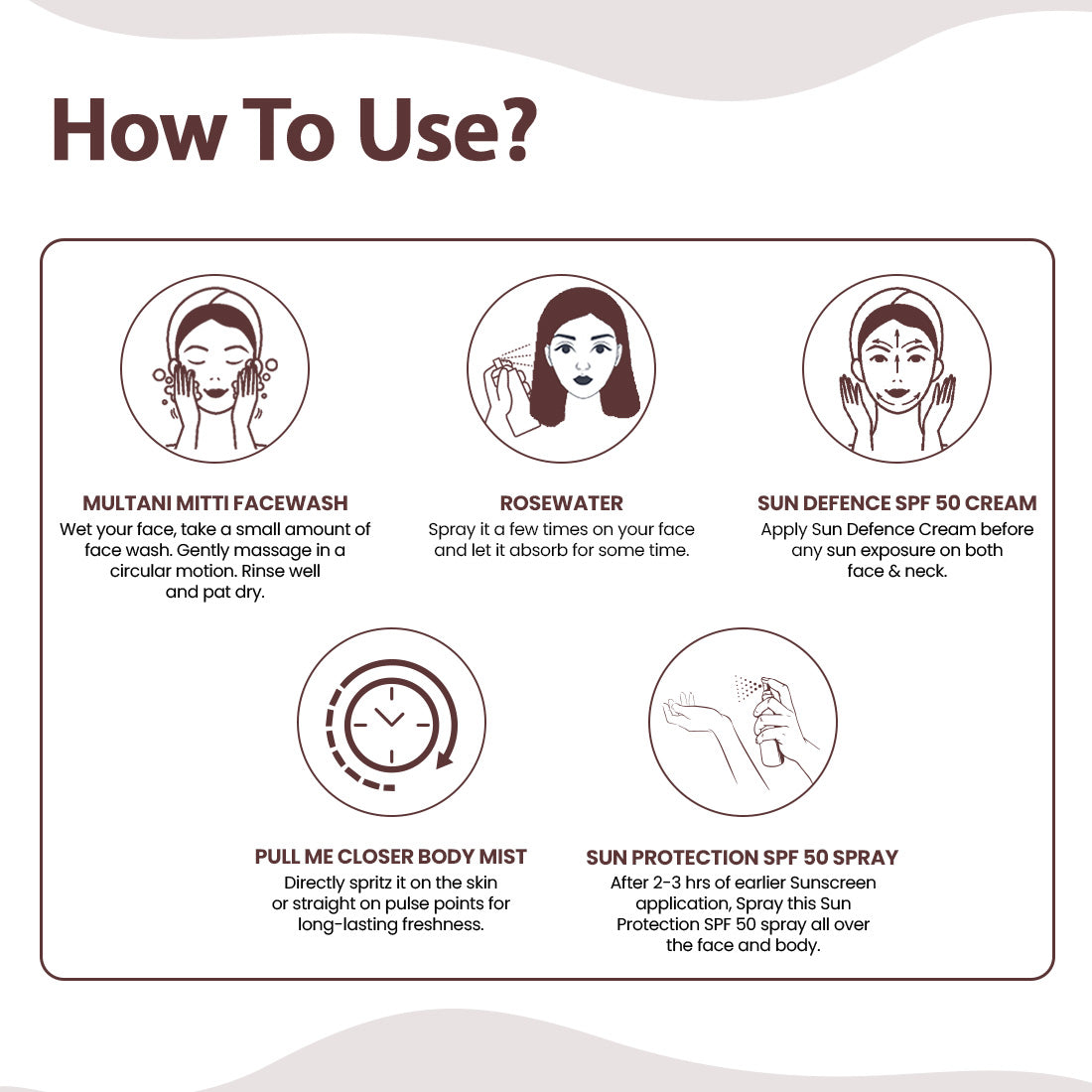 How To Use?

MULTANI MITTI FACEWASH
Wet your face, take a small amount of face wash. Gently massage in a circular motion. Rinse well and pat dry.

ROSEWATER
Spray it a few times on your face and let it absorb for some time.

SUN DEFENCE SPF 50 CREAM
Apply Sun Defence Cream before any sun exposure on both face & neck.

PULL ME CLOSER BODY MIST
Directly spritz it on the skin or straight on pulse points for long-lasting freshness.

SUN PROTECTION SPF 50 SPRAY
After 2-3 hrs of earlier Sunscreen application, Spray this Sun Protection SPF 50 spray all over the face and body.